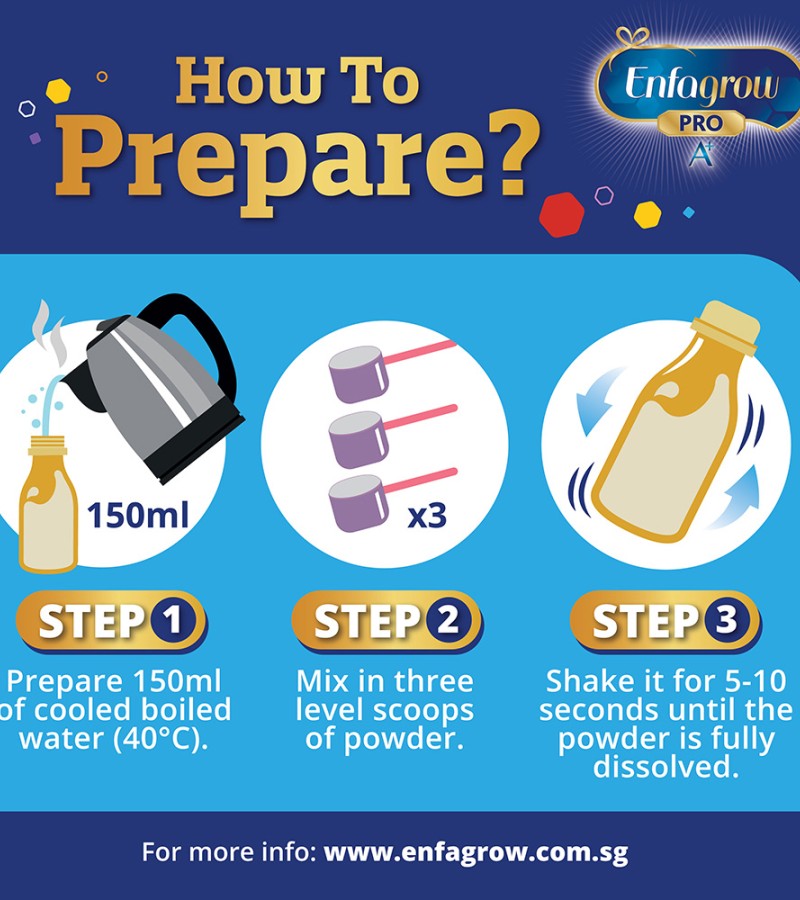 How To Prepare?

Enfagrow PRO A+

150ml

x3

STEP 1
Prepare 150ml of cooled boiled water (40°C).

STEP 2
Mix in three level scoops of powder.

STEP 3
Shake it for 5-10 seconds until the powder is fully dissolved.

For more info: www.enfagrow.com.sg