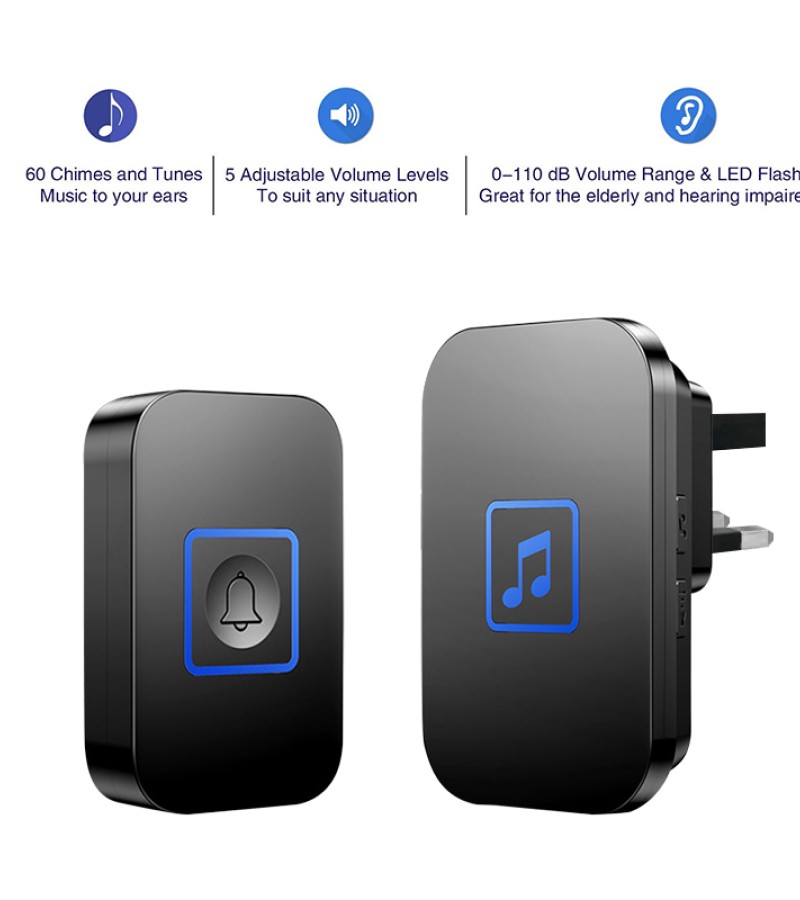 60 Chimes and Tunes
Music to your ears

5 Adjustable Volume Levels
To suit any situation

0–110 dB Volume Range & LED Flash
Great for the elderly and hearing impaire